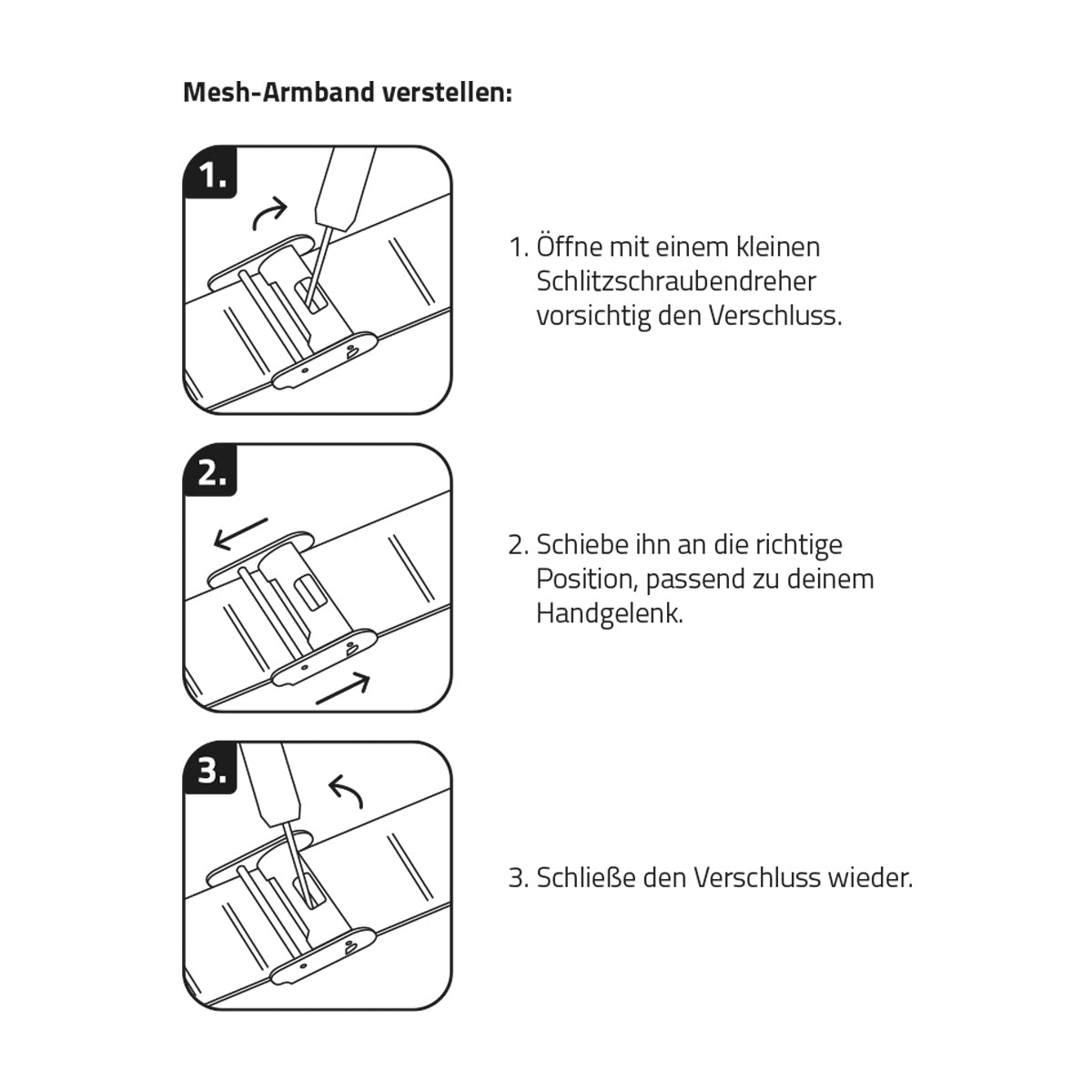 Mesh-Armband verstellen:

1.

1. Öffne mit einem kleinen Schlitzschraubendreher vorsichtig den Verschluss.

2.

2. Schiebe ihn an die richtige Position, passend zu deinem Handgelenk.

3.

3. Schließe den Verschluss wieder.